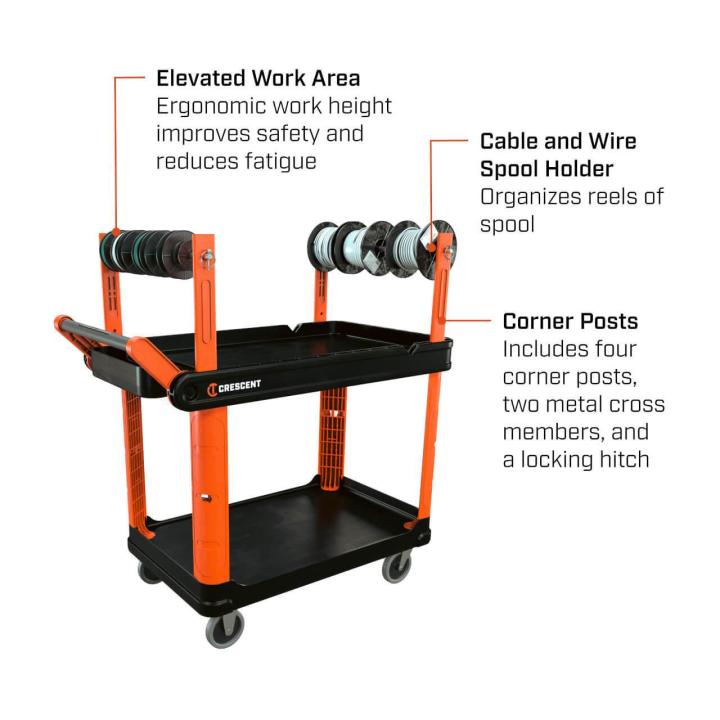 Elevated Work Area
Ergonomic work height improves safety and reduces fatigue

Cable and Wire Spool Holder
Organizes reels of spool

Corner Posts
Includes four corner posts, two metal cross members, and a locking hitch

CRESCENT